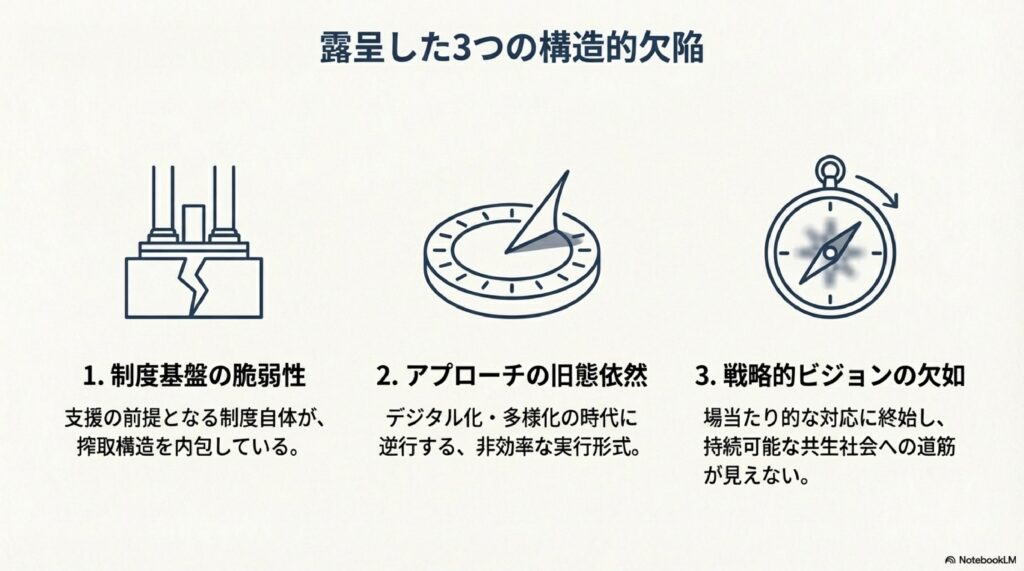 露呈した3つの構造的欠陥

1. 制度基盤の脆弱性

支援の前提となる制度自体が、搾取構造を内包している。

2. アプローチの旧態依然

デジタル化・多様化の時代に逆行する、非効率な実行形式。

3. 戦略的ビジョンの欠如

場当たり的な対応に終始し、持続可能な共生社会への道筋が見えない。

NotebookLM